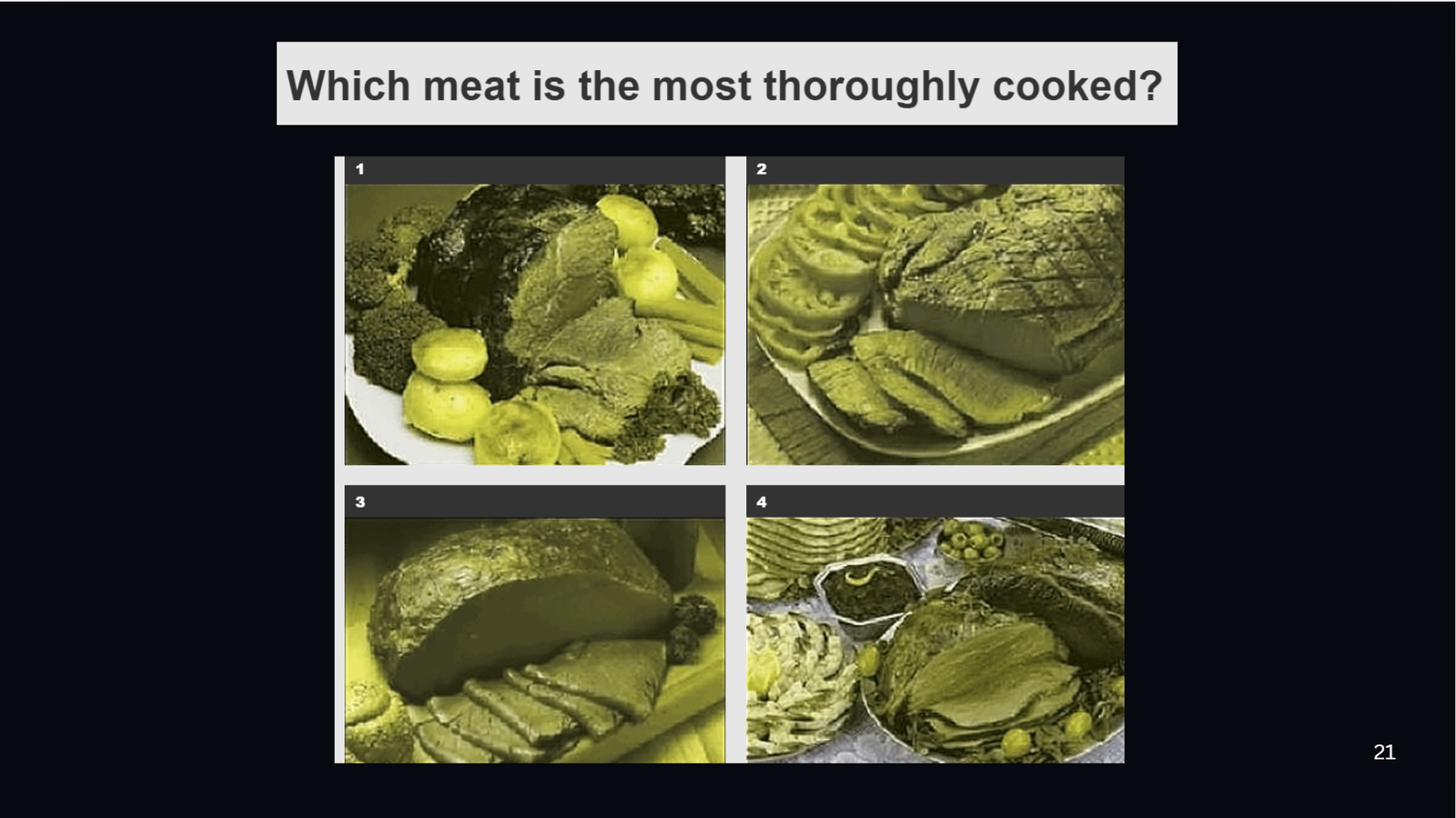 Which meat is the most thoroughly cooked?

1

2

3

4

21